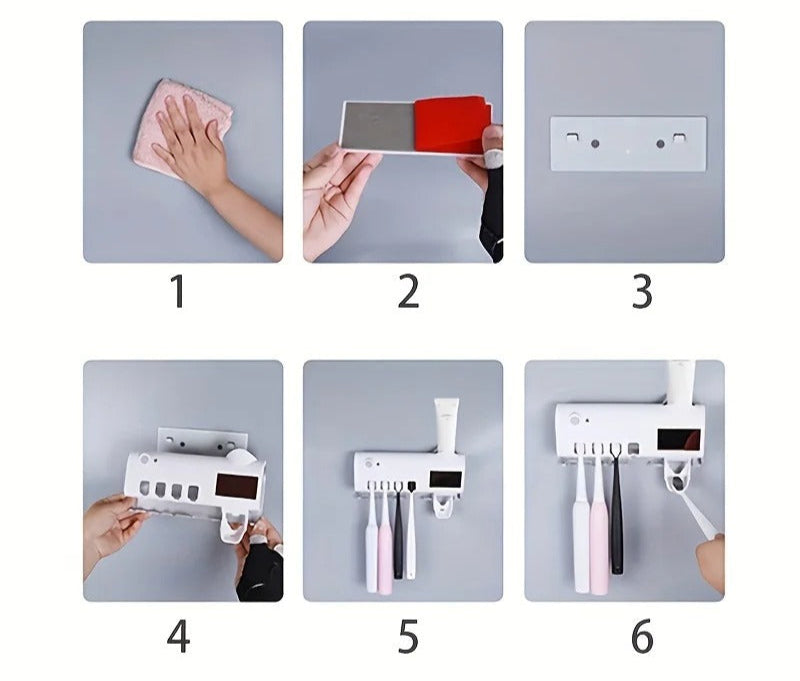 1

2

3

4

5

6